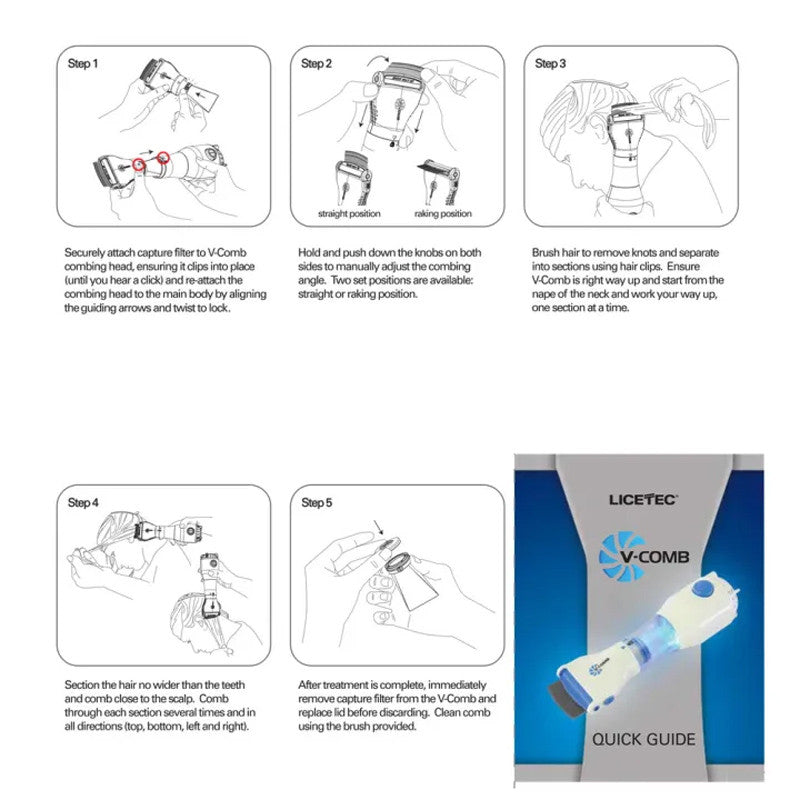 Step 1

Securely attach capture filter to V-Comb combing head, ensuring it clips into place (until you hear a click) and re-attach the combing head to the main body by aligning the guiding arrows and twist to lock.

Step 2

straight position

raking position

Hold and push down the knobs on both sides to manually adjust the combing angle. Two set positions are available: straight or raking position.

Step 3

Brush hair to remove knots and separate into sections using hair clips. Ensure V-Comb is right way up and start from the nape of the neck and work your way up, one section at a time.

Step 4

Section the hair no wider than the teeth and comb close to the scalp. Comb through each section several times and in all directions (top, bottom, left and right).

Step 5

After treatment is complete, immediately remove capture filter from the V-Comb and replace lid before discarding. Clean comb using the brush provided.

LICETEC

V-COMB

QUICK GUIDE