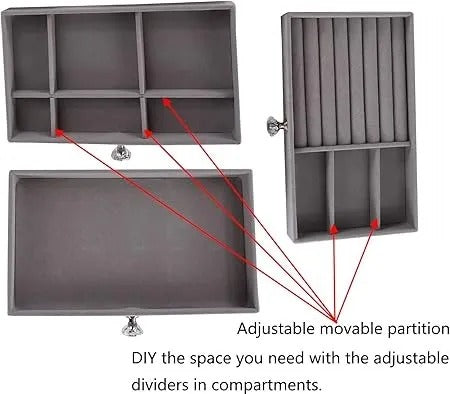 Adjustable movable partition

DIY the space you need with the adjustable dividers in compartments.