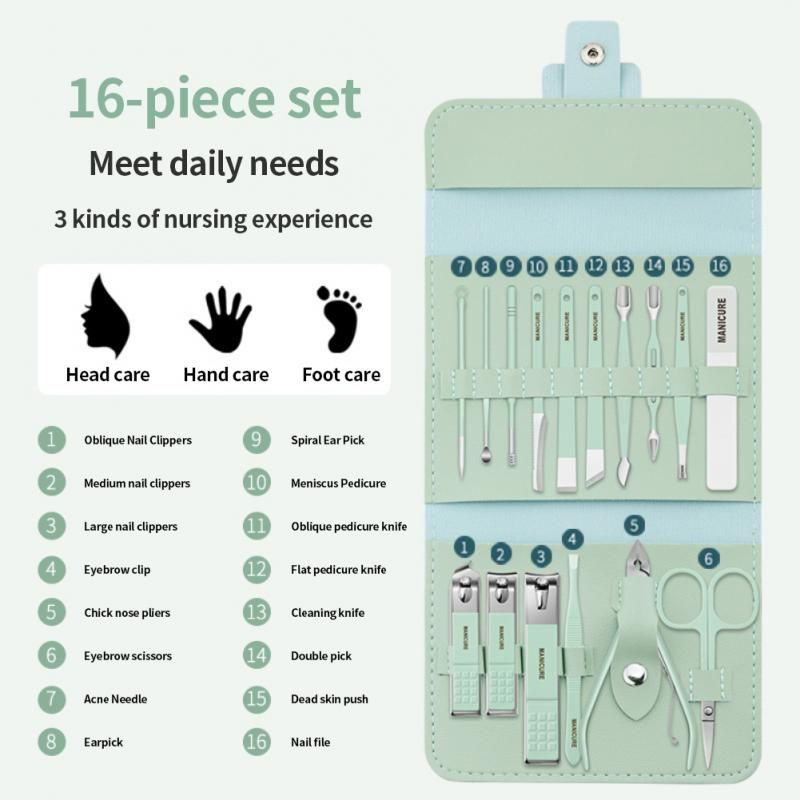 16-piece set

Meet daily needs

3 kinds of nursing experience

Head care Hand care Foot care

1 Oblique Nail Clippers
2 Medium nail clippers
3 Large nail clippers
4 Eyebrow clip
5 Chick nose pliers
6 Eyebrow scissors
7 Acne Needle
8 Earpick

9 Spiral Ear Pick
10 Meniscus Pedicure
11 Oblique pedicure knife
12 Flat pedicure knife
13 Cleaning knife
14 Double pick
15 Dead skin push
16 Nail file

7 8 9 10 11 12 13 14 15 16

MANICURE MANICURE MANICURE MANICURE MANICURE

1 2 3 4 5 6

MANICURE MANICURE MANICURE MANICURE