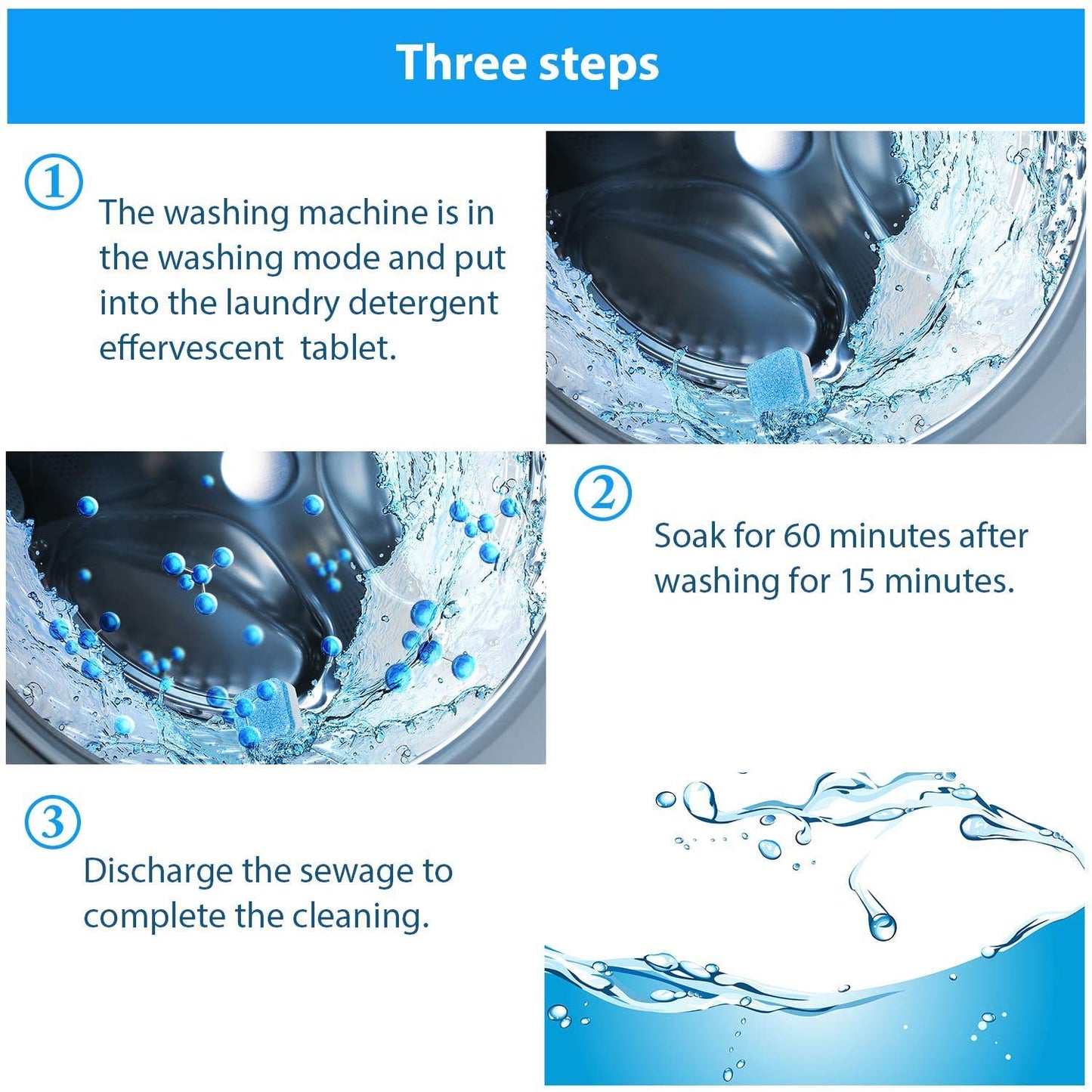 Three steps

①

The washing machine is in the washing mode and put into the laundry detergent effervescent  tablet.

②

Soak for 60 minutes after washing for 15 minutes.

③

Discharge the sewage to complete the cleaning.