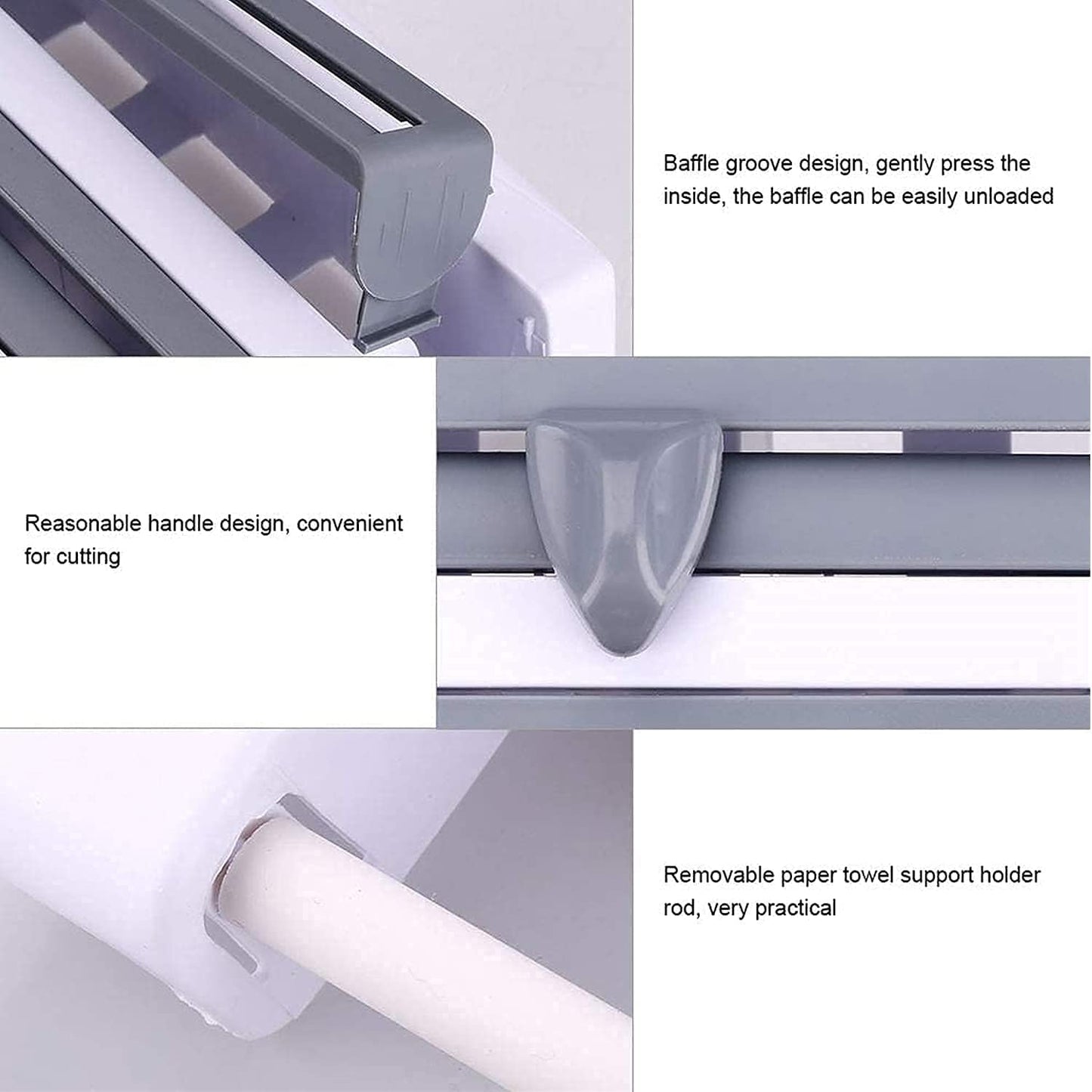 Baffle groove design, gently press the inside, the baffle can be easily unloaded

Reasonable handle design, convenient for cutting

Removable paper towel support holder rod, very practical