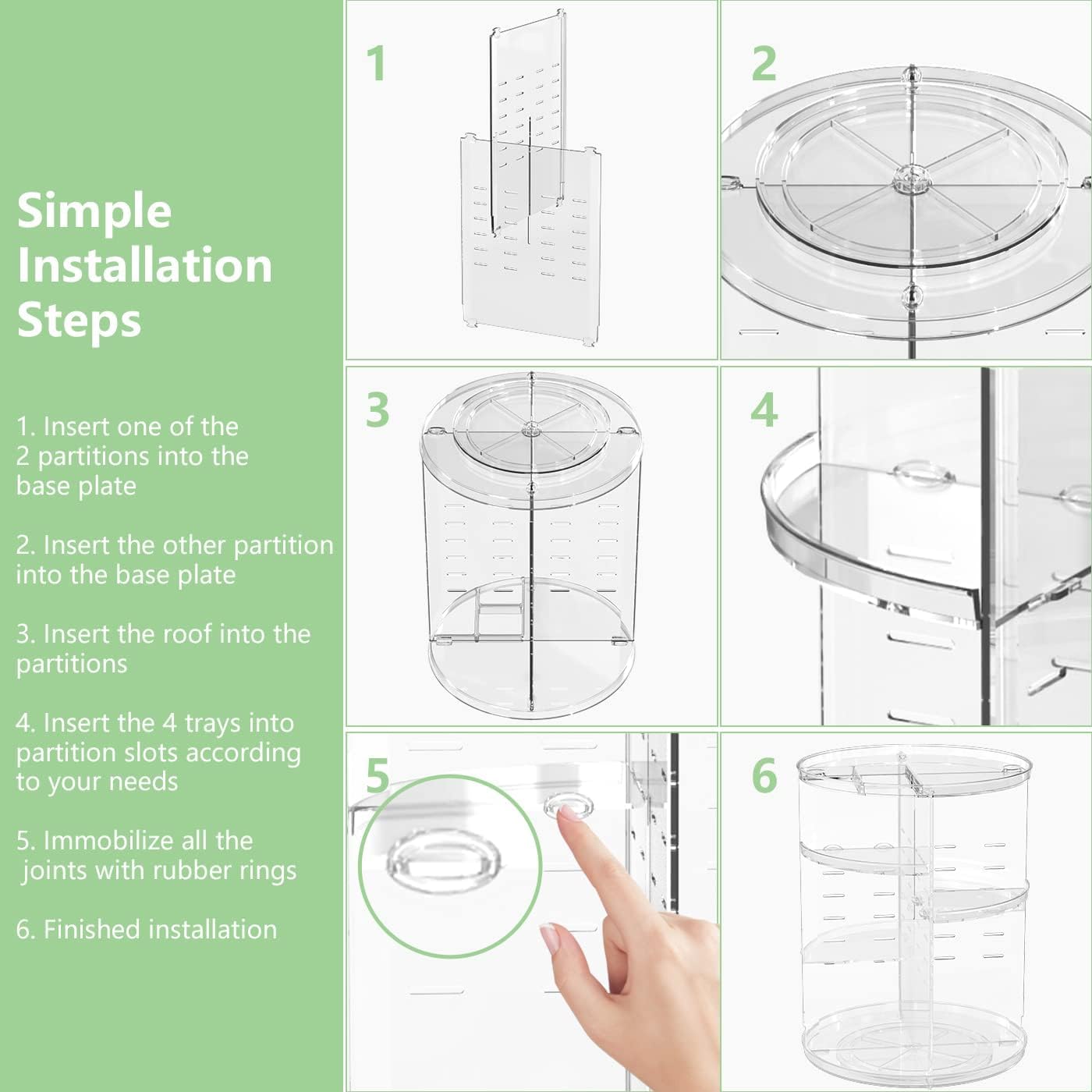 Simple Installation Steps

1. Insert one of the 2 partitions into the base plate

2. Insert the other partition into the base plate

3. Insert the roof into the partitions

4. Insert the 4 trays into partition slots according to your needs

5. Immobilize all the joints with rubber rings

6. Finished installation

1

2

3

4

5

6