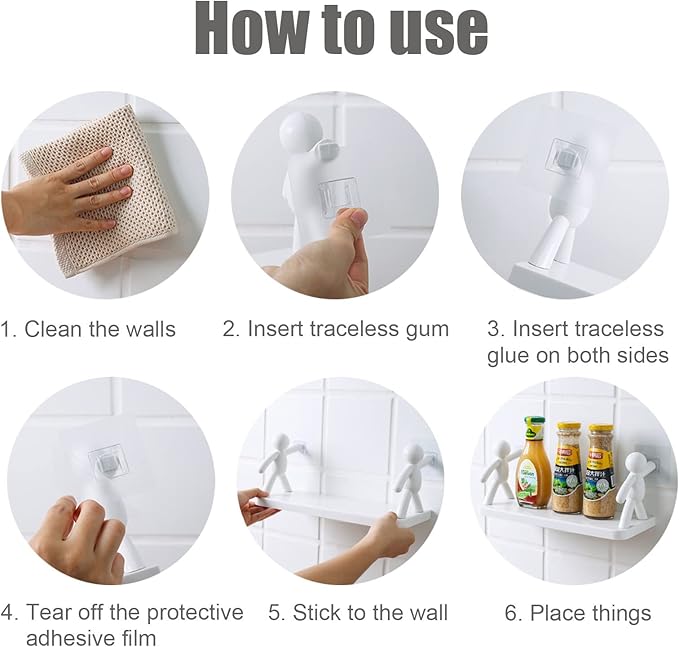 How to use

1. Clean the walls

2. Insert traceless gum

3. Insert traceless glue on both sides

4. Tear off the protective adhesive film

5. Stick to the wall

6. Place things