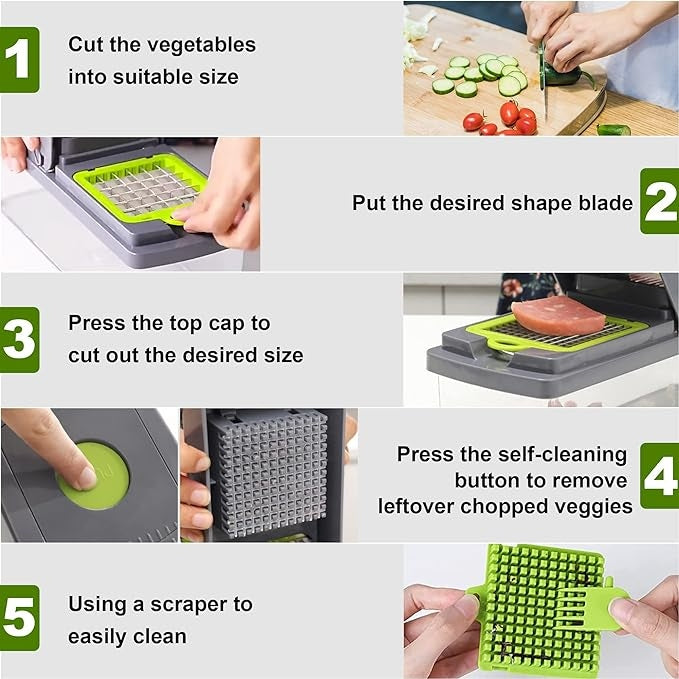 1
Cut the vegetables into suitable size

Put the desired shape blade
2

3
Press the top cap to cut out the desired size

Press the self-cleaning button to remove leftover chopped veggies
4

5
Using a scraper to easily clean