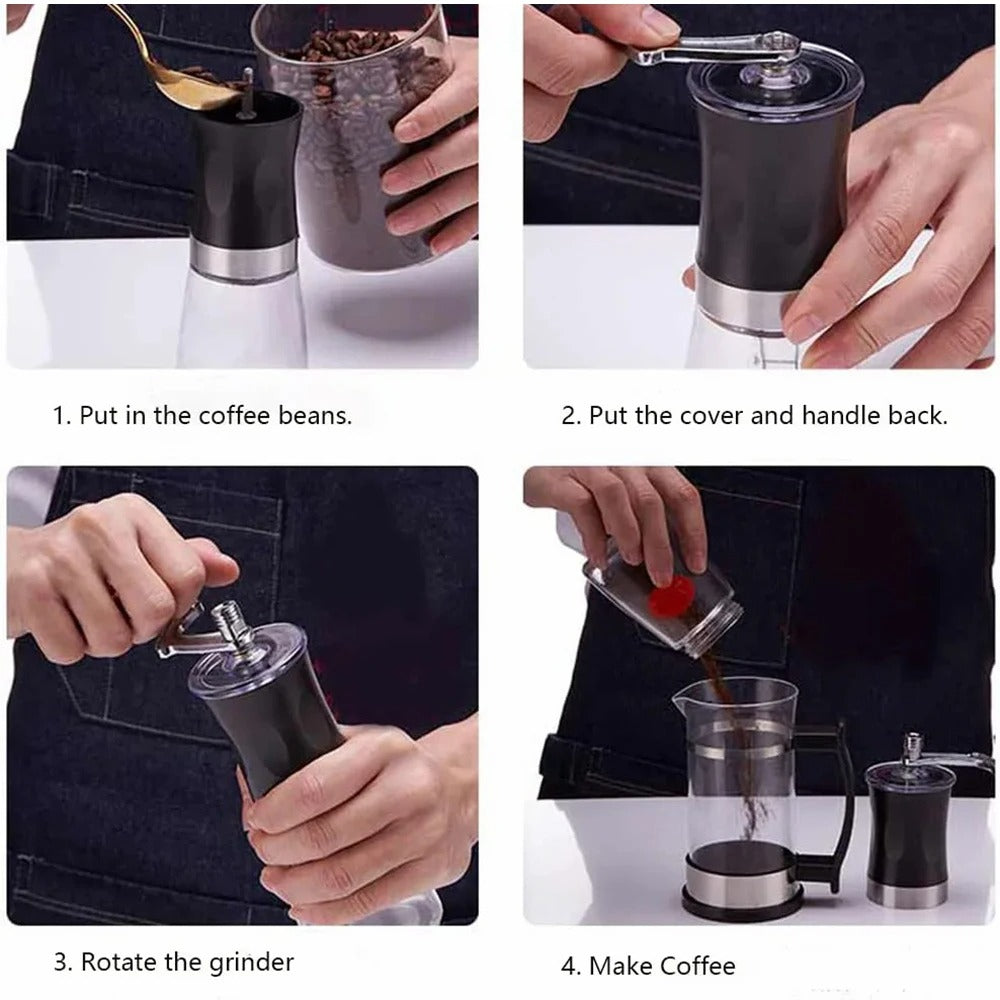 1. Put in the coffee beans.

2. Put the cover and handle back.

3. Rotate the grinder

4. Make Coffee