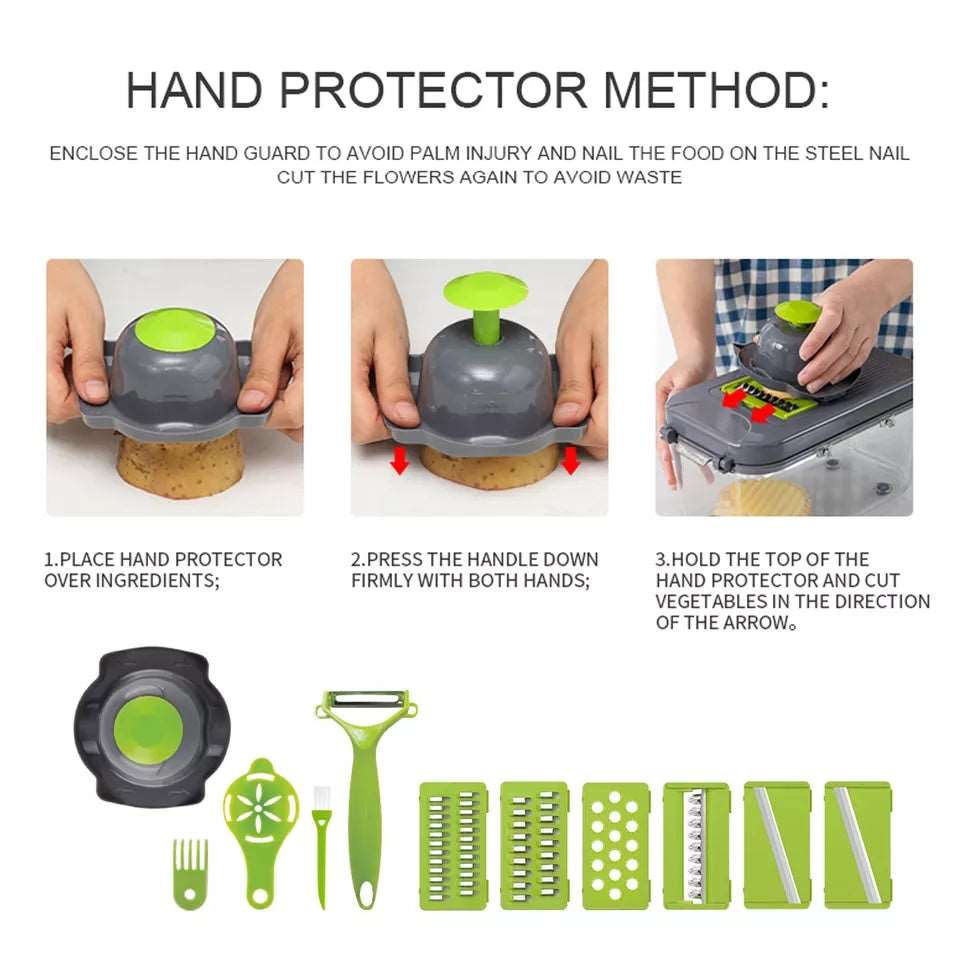 HAND PROTECTOR METHOD:

ENCLOSE THE HAND GUARD TO AVOID PALM INJURY AND NAIL THE FOOD ON THE STEEL NAIL CUT THE FLOWERS AGAIN TO AVOID WASTE

1.PLACE HAND PROTECTOR OVER INGREDIENTS;

2.PRESS THE HANDLE DOWN FIRMLY WITH BOTH HANDS;

3.HOLD THE TOP OF THE HAND PROTECTOR AND CUT VEGETABLES IN THE DIRECTION OF THE ARROW。