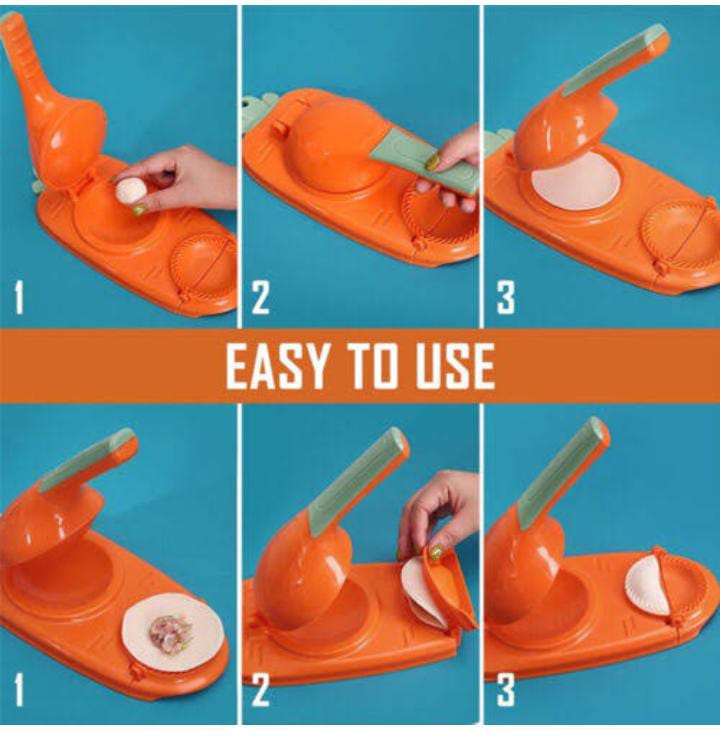 1

2

3

EASY TO USE

1

2

3